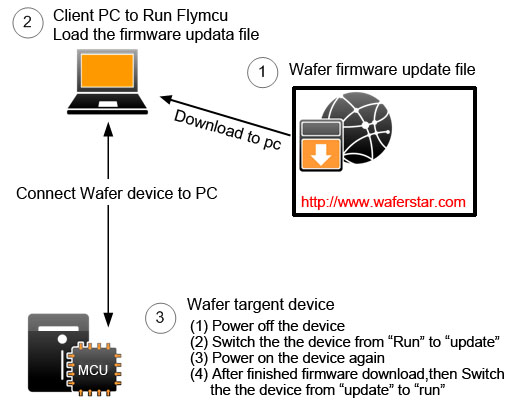 2 Client PC to Run Flymcu
Load the firmware updata file

1 Wafer firmware update file

Download to pc

http://www.waferstar.com

Connect Wafer device to PC

MCU

3 Wafer targent device
(1) Power off the device
(2) Switch the the device from “Run” to “update”
(3) Power on the device again
(4) After finished firmware download,then Switch the the device from “update” to “run”